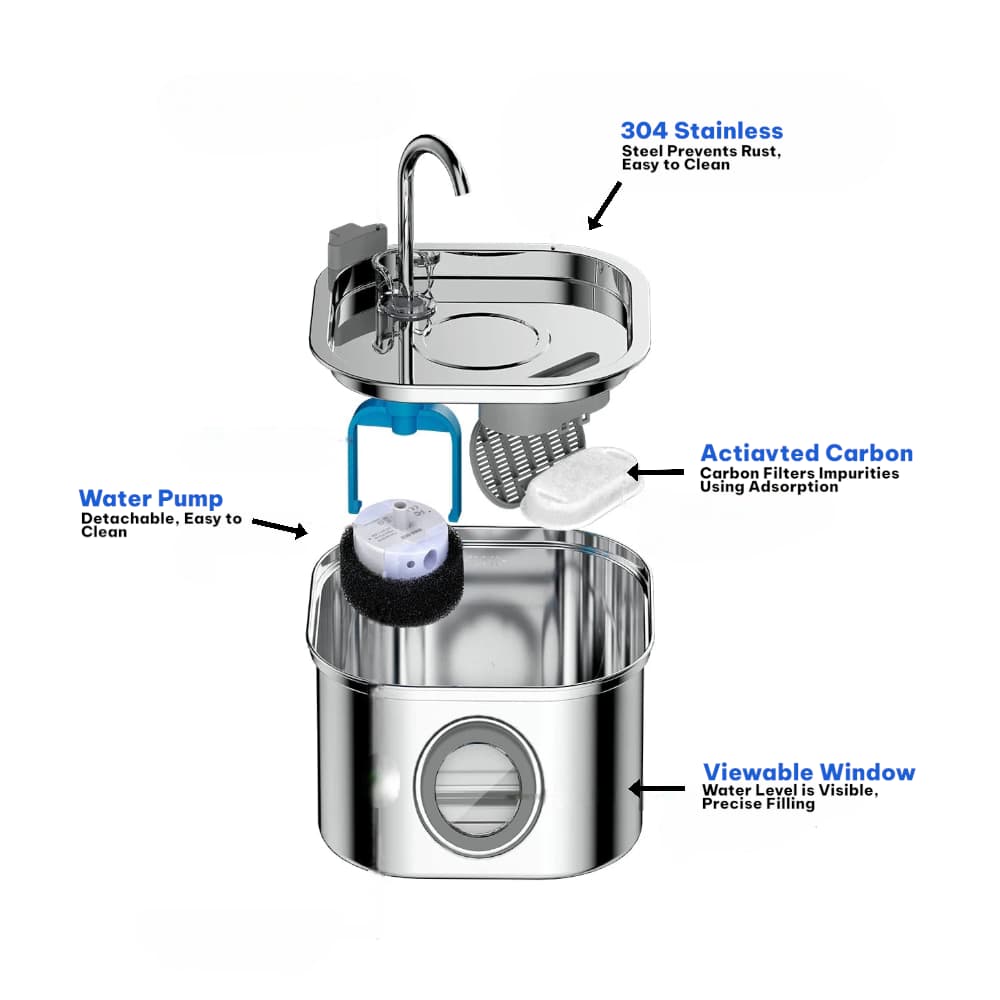 304 Stainless
Steel Prevents Rust, Easy to Clean

Actiavted Carbon
Carbon Filters Impurities Using Adsorption

Water Pump
Detachable, Easy to Clean

Viewable Window
Water Level is Visible, Precise Filling